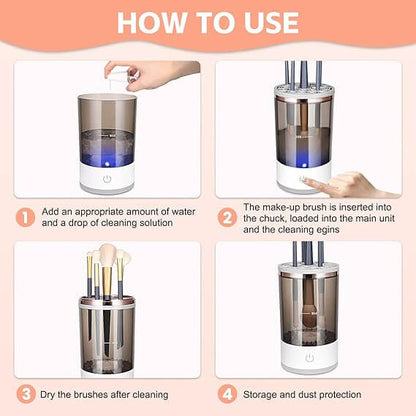 HOW TO USE

1 Add an appropriate amount of water and a drop of cleaning solution

2 The make-up brush is inserted into the chuck, loaded into the main unit and the cleaning egins

3 Dry the brushes after cleaning

4 Storage and dust protection