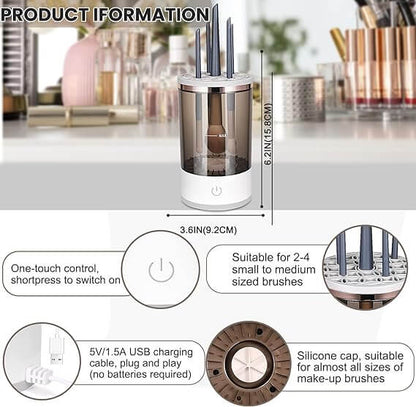 PRODUCT IFORMATION

6.2IN(15.8CM)

3.6IN(9.2CM)

One-touch control, shortpress to switch on

Suitable for 2-4 small to medium sized brushes

5V/1.5A USB charging cable, plug and play (no batteries required)

Silicone cap, suitable for almost all sizes of make-up brushes