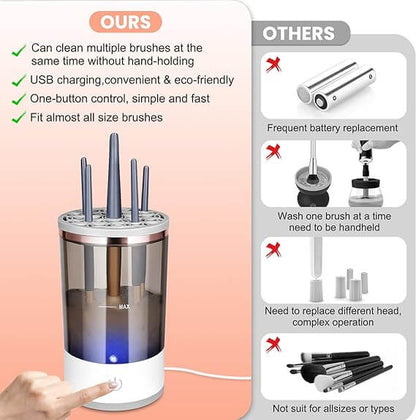 OURS

Can clean multiple brushes at the same time without hand-holding

USB charging,convenient & eco-friendly

One-button control, simple and fast

Fit almost all size brushes

MAX

OTHERS

Frequent battery replacement

Wash one brush at a time need to be handheld

Need to replace different head, complex operation

Not suit for allsizes or types