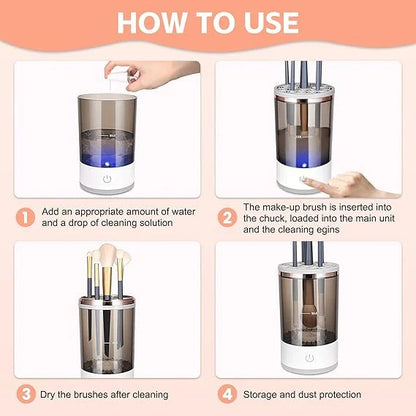 HOW TO USE

1 Add an appropriate amount of water and a drop of cleaning solution

2 The make-up brush is inserted into the chuck, loaded into the main unit and the cleaning egins

3 Dry the brushes after cleaning

4 Storage and dust protection