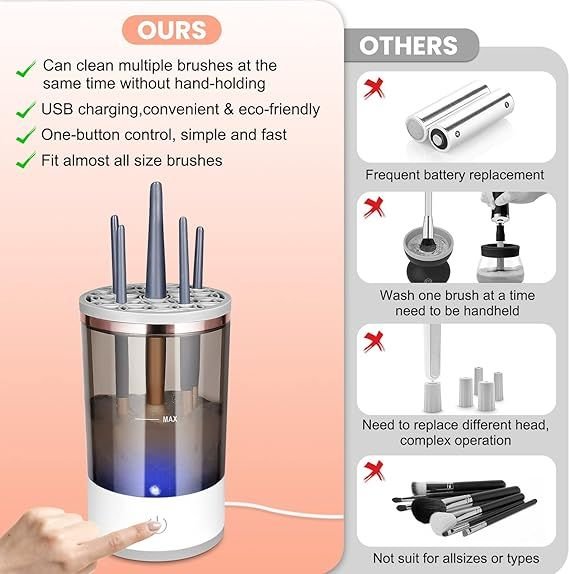 OURS

Can clean multiple brushes at the same time without hand-holding

USB charging,convenient & eco-friendly

One-button control, simple and fast

Fit almost all size brushes

MAX

OTHERS

Frequent battery replacement

Wash one brush at a time need to be handheld

Need to replace different head, complex operation

Not suit for allsizes or types