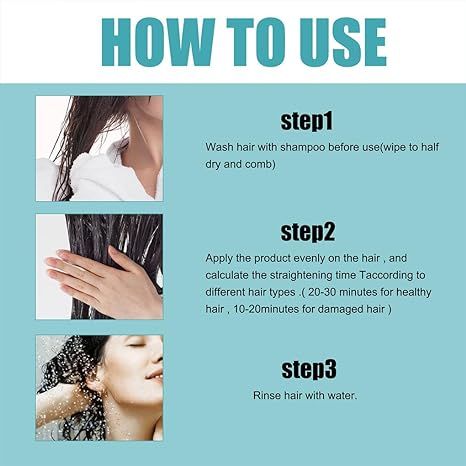 HOW TO USE

step1

Wash hair with shampoo before use(wipe to half dry and comb)

step2

Apply the product evenly on the hair , and calculate the straightening time Taccording to different hair types .( 20-30 minutes for healthy hair , 10-20minutes for damaged hair )

step3

Rinse hair with water.